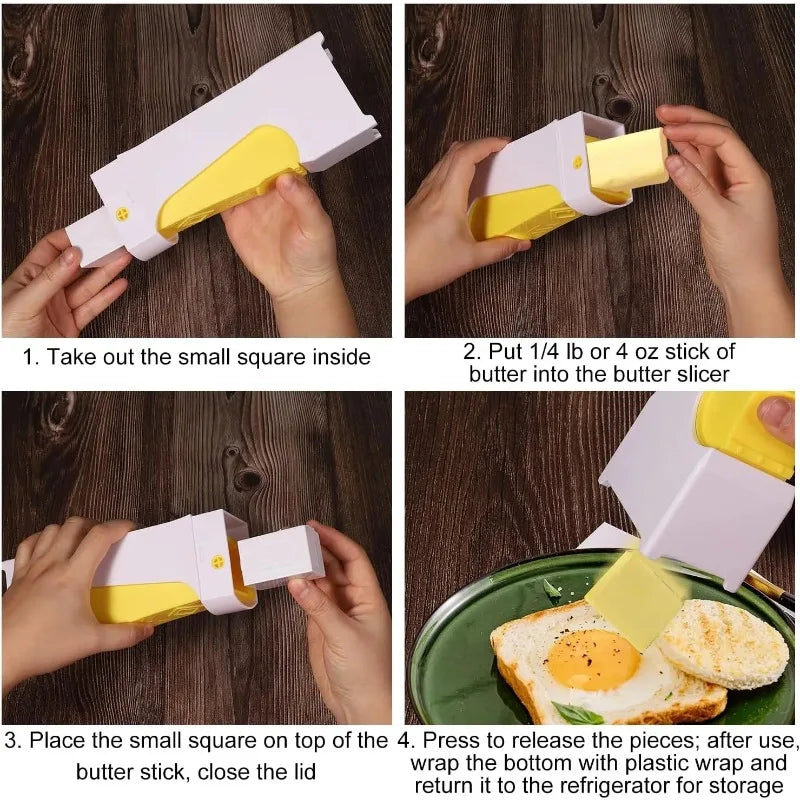 1. Take out the small square inside

2. Put 1/4 lb or 4 oz stick of butter into the butter slicer

3. Place the small square on top of the butter stick, close the lid

4. Press to release the pieces; after use, wrap the bottom with plastic wrap and return it to the refrigerator for storage